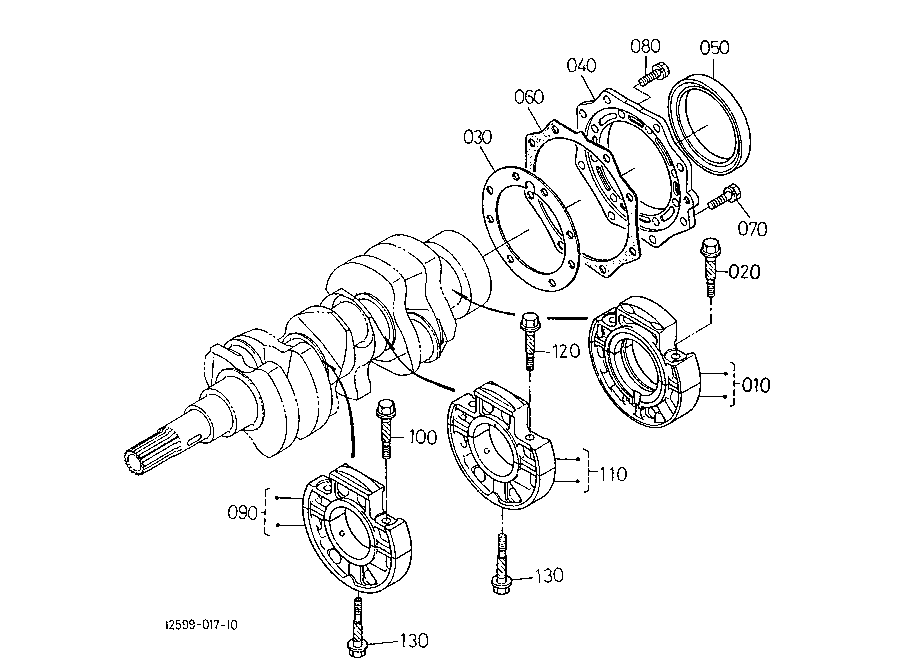 080
050
040
060
030
070
020
120
010
100
110
090
130
12599-017-10
130